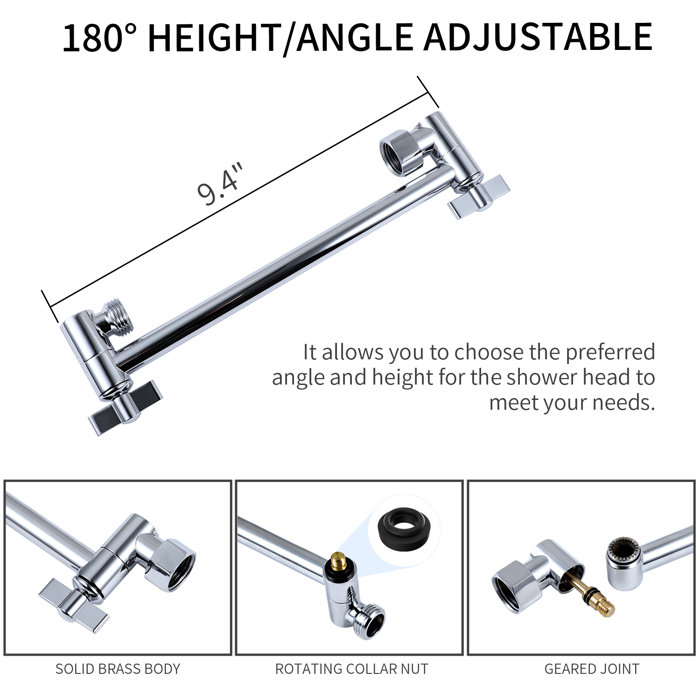 180° HEIGHT/ANGLE ADJUSTABLE

9.4"

It allows you to choose the preferred angle and height for the shower head to meet your needs.

SOLID BRASS BODY

ROTATING COLLAR NUT

GEARED JOINT